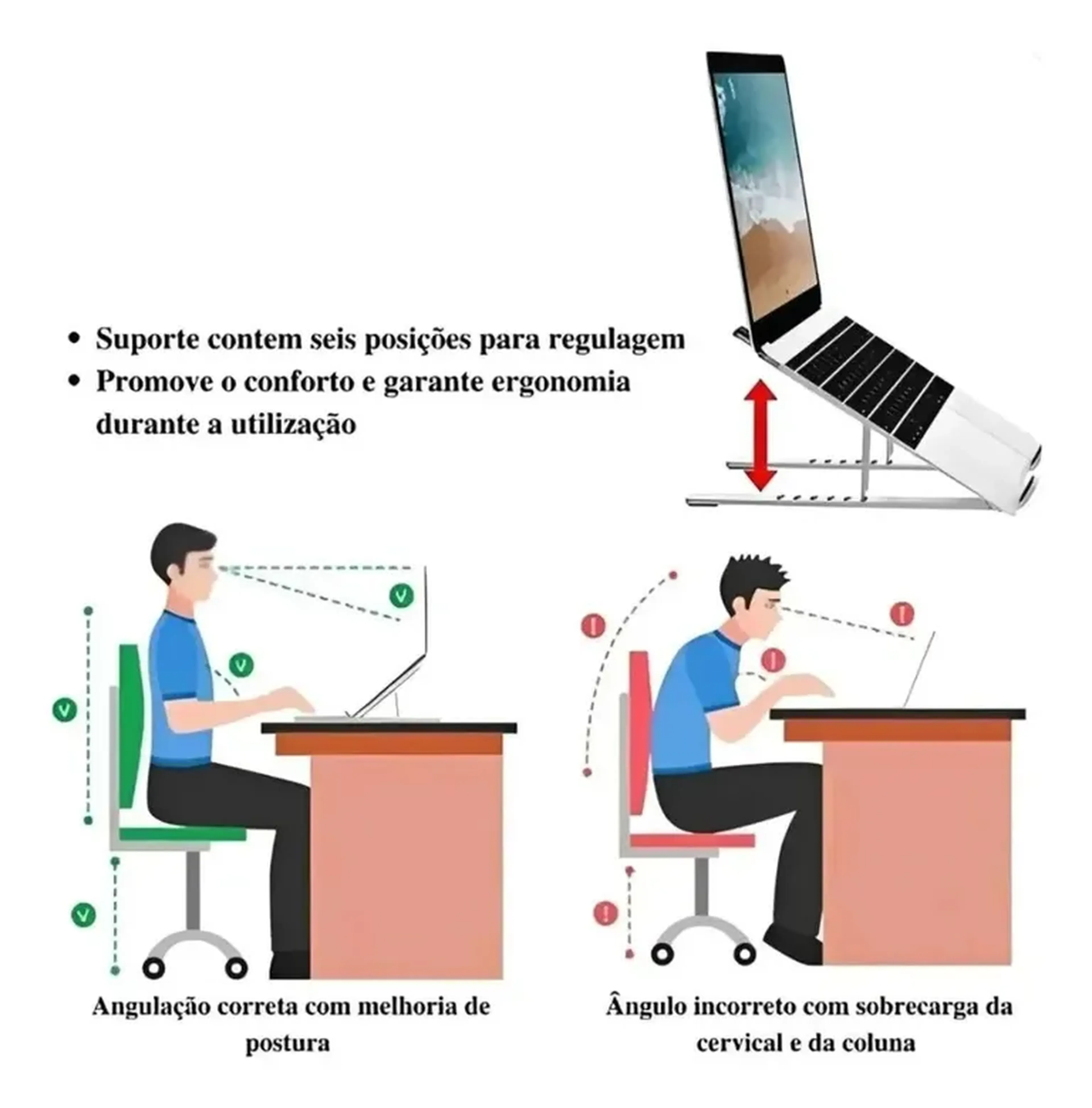 • Suporte contem seis posições para regulagem
• Promove o conforto e garante ergonomia durante a utilização

Angulação correta com melhoria de postura

Ângulo incorreto com sobrecarga da cervical e da coluna