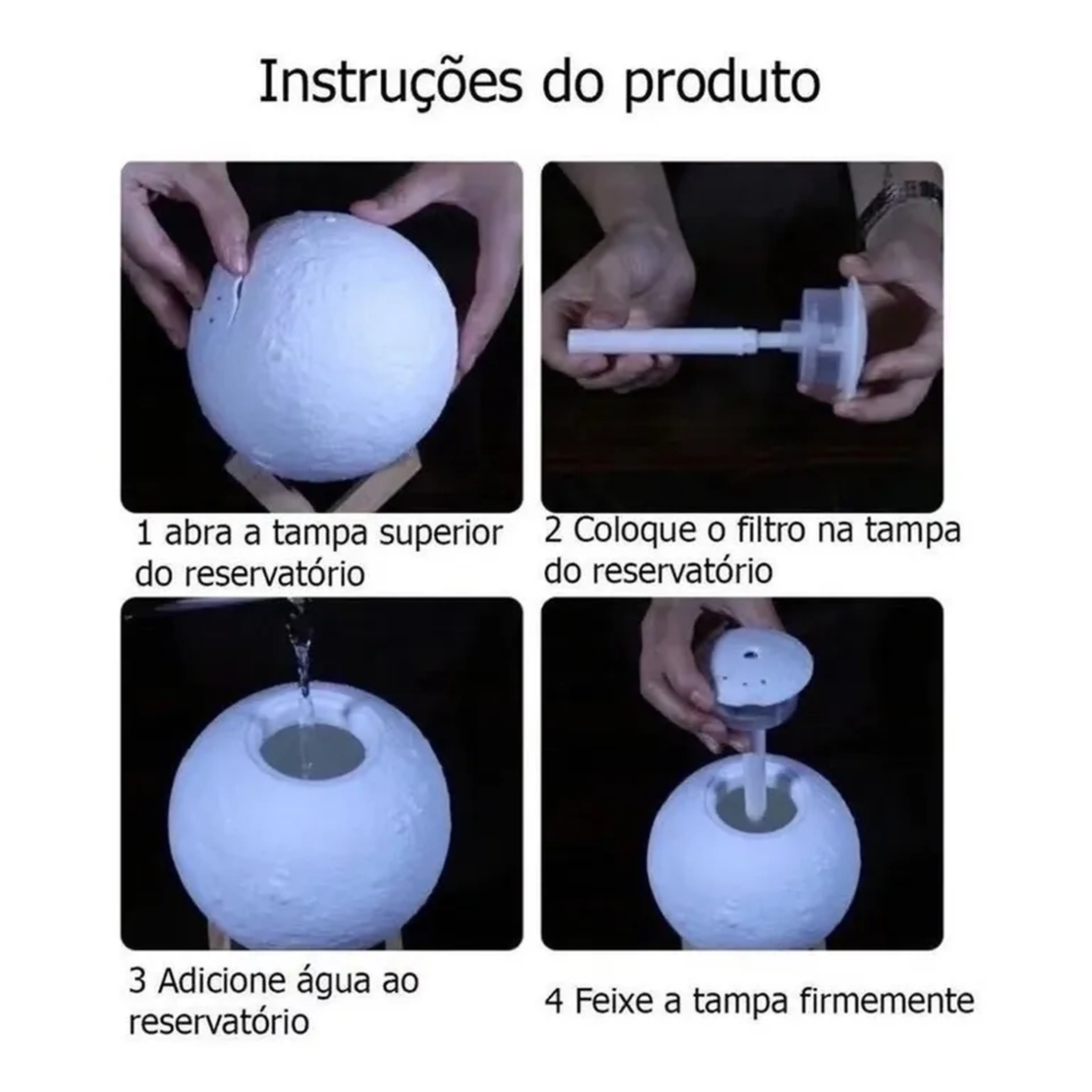 Instruções do produto

1 abra a tampa superior do reservatório

2 Coloque o filtro na tampa do reservatório

3 Adicione água ao reservatório

4 Feixe a tampa firmemente