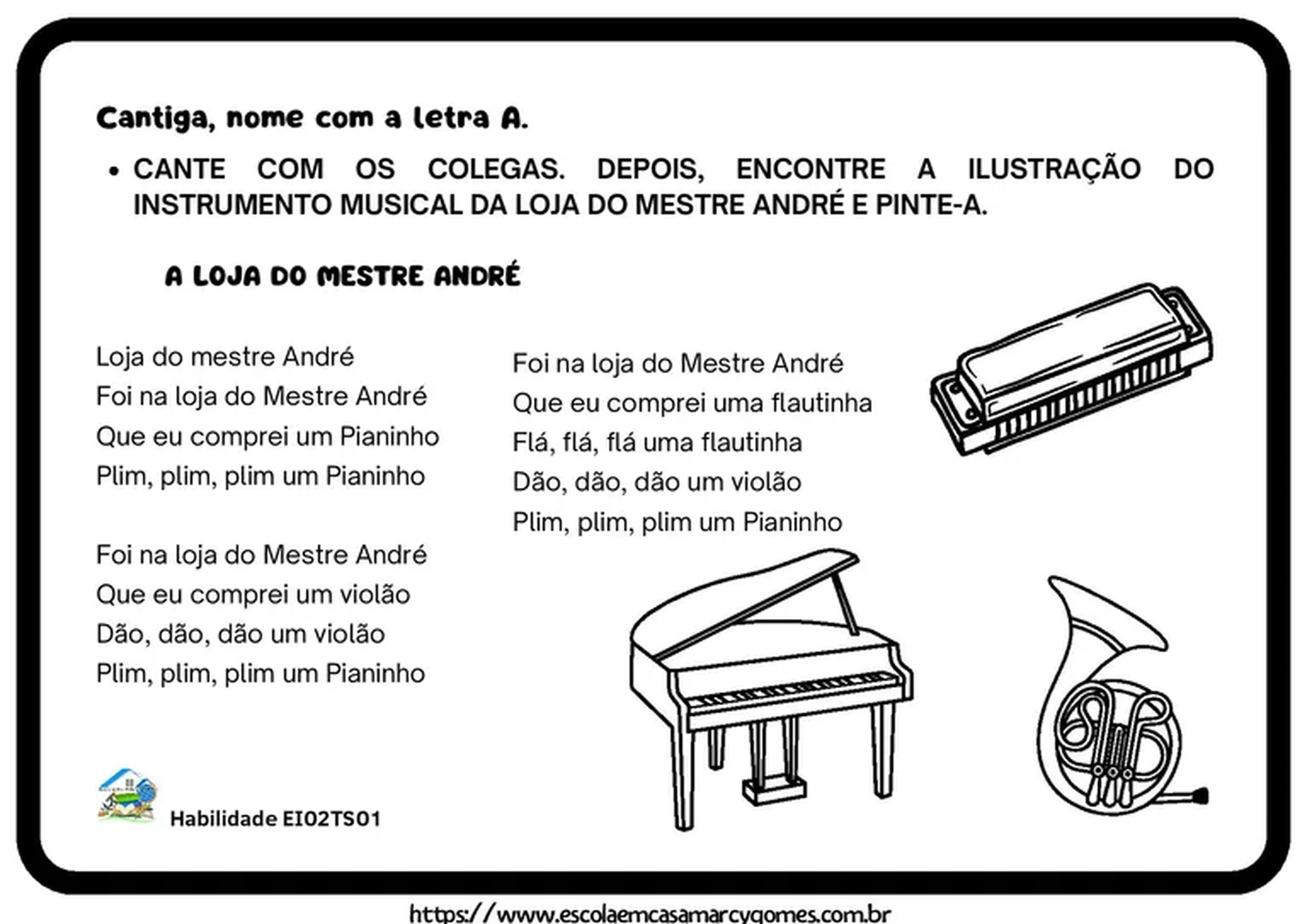 Cantiga, nome com a letra A.

• CANTE COM OS COLEGAS. DEPOIS, ENCONTRE A ILUSTRAÇÃO DO INSTRUMENTO MUSICAL DA LOJA DO MESTRE ANDRÉ E PINTE-A.

A LOJA DO MESTRE ANDRÉ

Loja do mestre André
Foi na loja do Mestre André
Que eu comprei um Pianinho
Plim, plim, plim um Pianinho

Foi na loja do Mestre André
Que eu comprei um violão
Dão, dão, dão um violão
Plim, plim, plim um Pianinho

Foi na loja do Mestre André
Que eu comprei uma flautinha
Flá, flá, flá uma flautinha
Dão, dão, dão um violão
Plim, plim, plim um Pianinho

Habilidade EI02TS01

https://www.escolaemcasamarcygomes.com.br