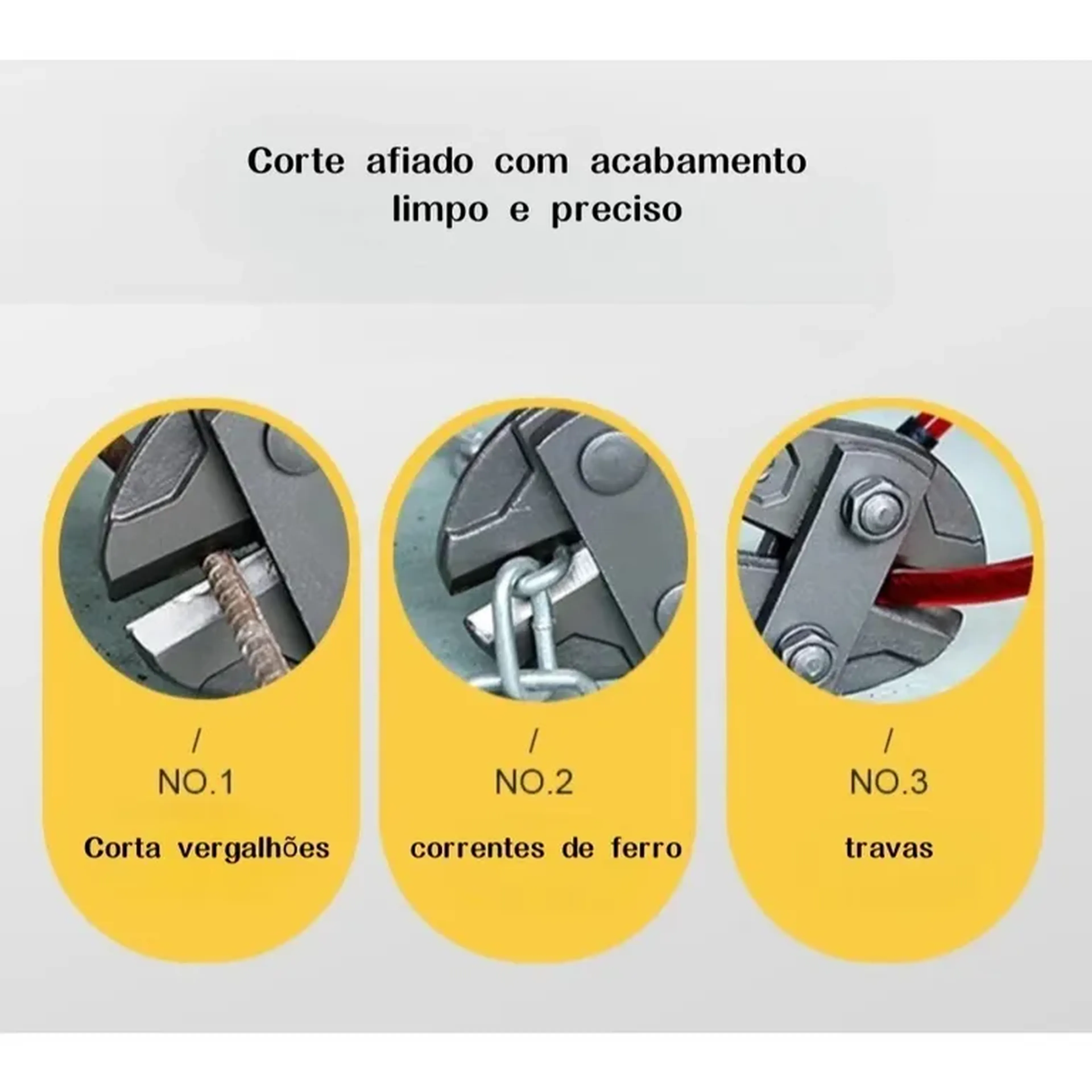 Corte afiado com acabamento limpo e preciso

/
NO.1
Corta vergalhões

/
NO.2
correntes de ferro

/
NO.3
travas