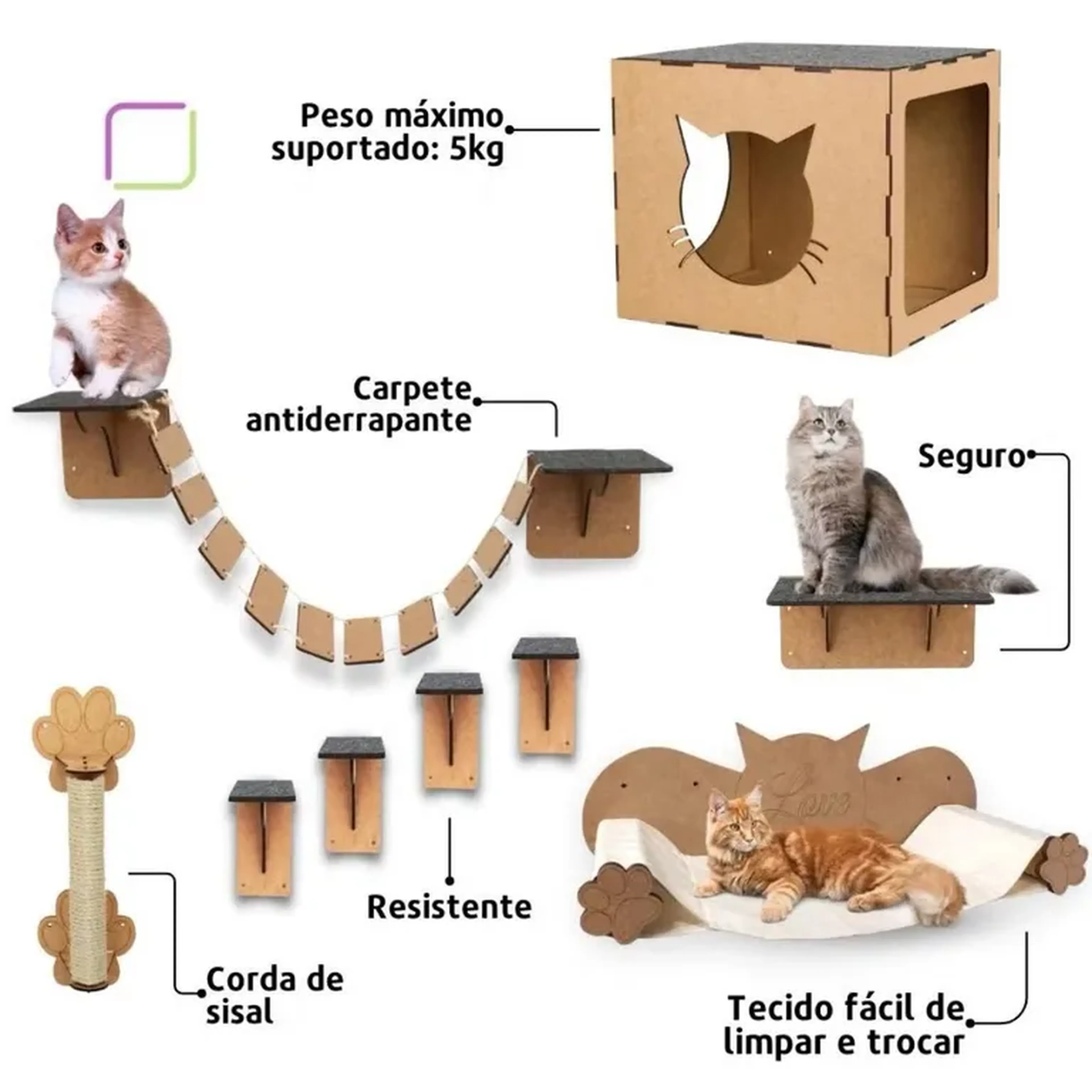 Peso máximo suportado: 5kg

Carpete antiderrapante

Seguro

Love

Resistente

Corda de sisal

Tecido fácil de limpar e trocar