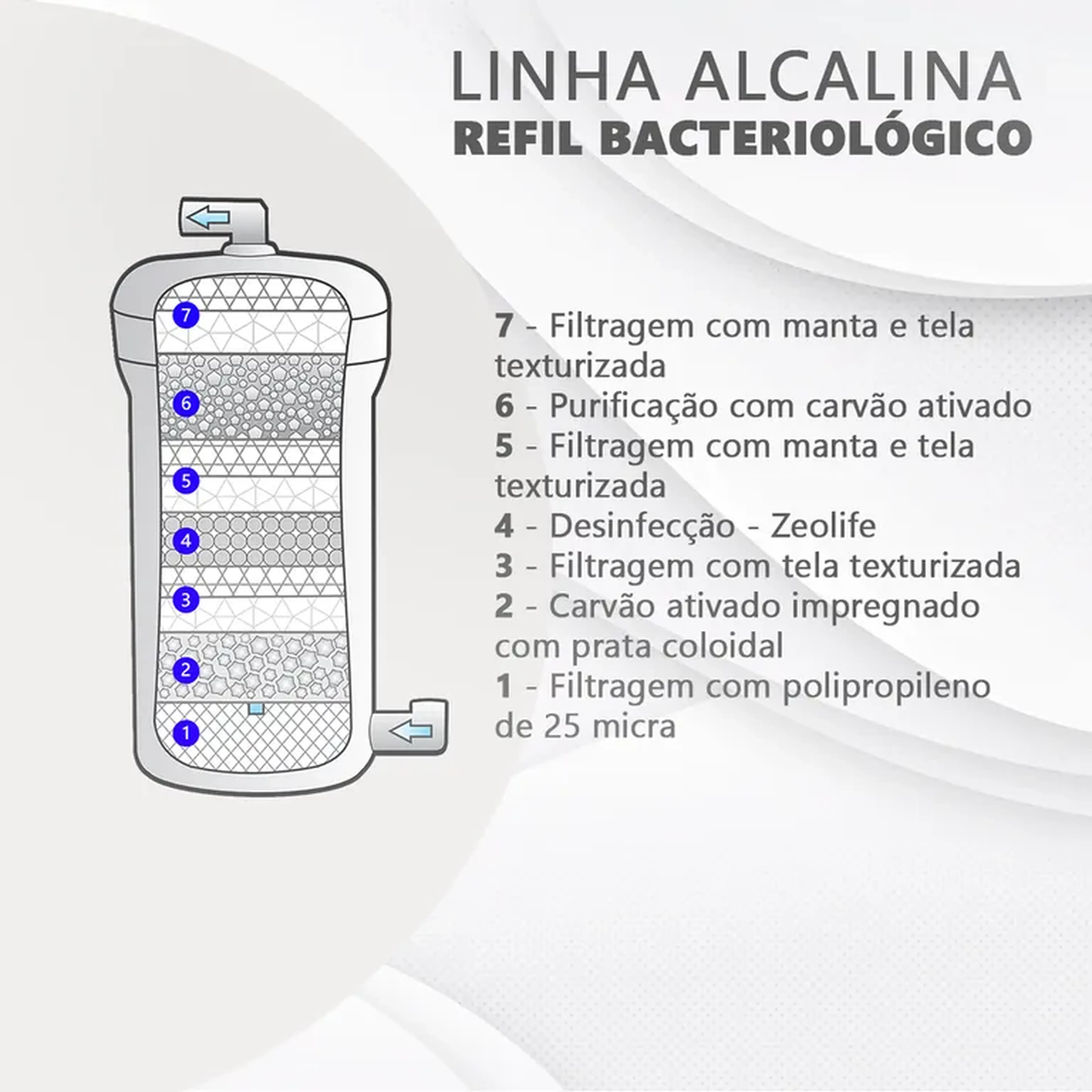 LINHA ALCALINA
REFIL BACTERIOLÓGICO

7
6
5
4
3
2
1

7 - Filtragem com manta e tela texturizada
6 - Purificação com carvão ativado
5 - Filtragem com manta e tela texturizada
4 - Desinfecção - Zeolife
3 - Filtragem com tela texturizada
2 - Carvão ativado impregnado com prata coloidal
1 - Filtragem com polipropileno de 25 micra